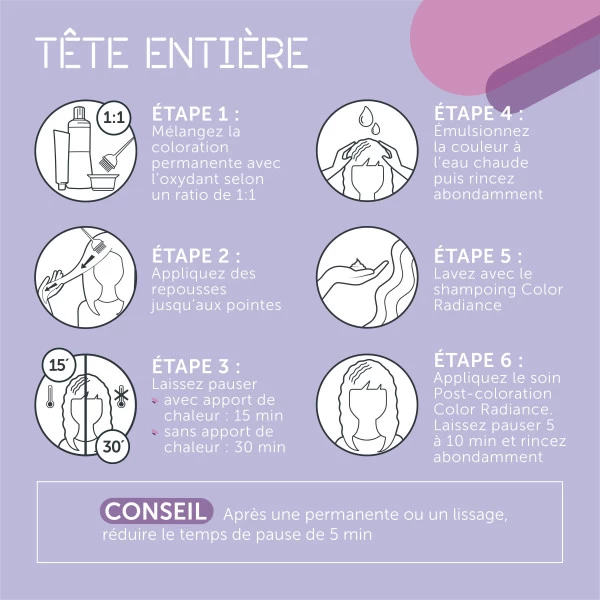 TÊTE ENTIÈRE

1:1

ÉTAPE 1 :
Mélangez la coloration permanente avec l'oxydant selon un ratio de 1:1

ÉTAPE 2 :
Appliquez des repousses jusqu'aux pointes

15'

30'

ÉTAPE 3 :
Laissez pauser
avec apport de chaleur : 15 min
sans apport de chaleur : 30 min

ÉTAPE 4 :
Émulsionnez la couleur à l'eau chaude puis rincez abondamment

ÉTAPE 5 :
Lavez avec le shampoing Color Radiance

ÉTAPE 6 :
Appliquez le soin Post-coloration Color Radiance. Laissez pauser 5 à 10 min et rincez abondamment

CONSEIL Après une permanente ou un lissage, réduire le temps de pause de 5 min