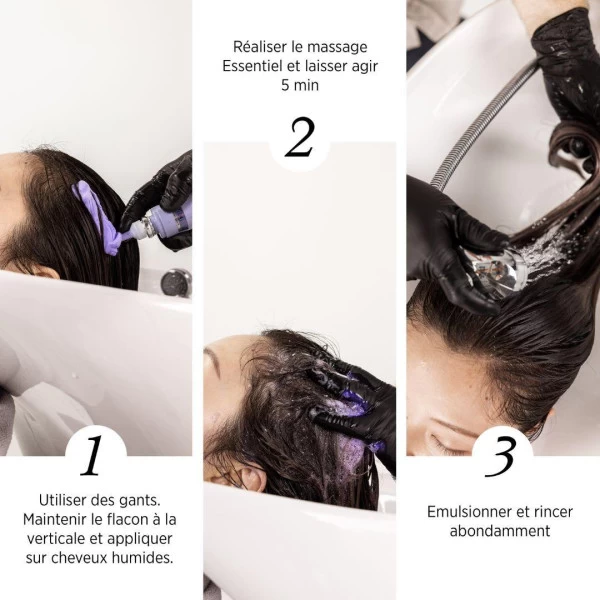 1

Utiliser des gants. Maintenir le flacon à la verticale et appliquer sur cheveux humides.

Réaliser le massage Essentiel et laisser agir 5 min

2

3

Emulsionner et rincer abondamment