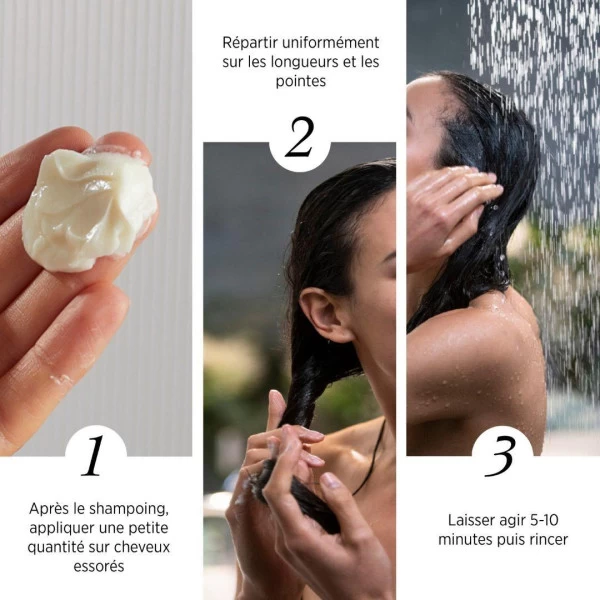 1

Après le shampoing, appliquer une petite quantité sur cheveux essorés

Répartir uniformément sur les longueurs et les pointes

2

3

Laisser agir 5-10 minutes puis rincer