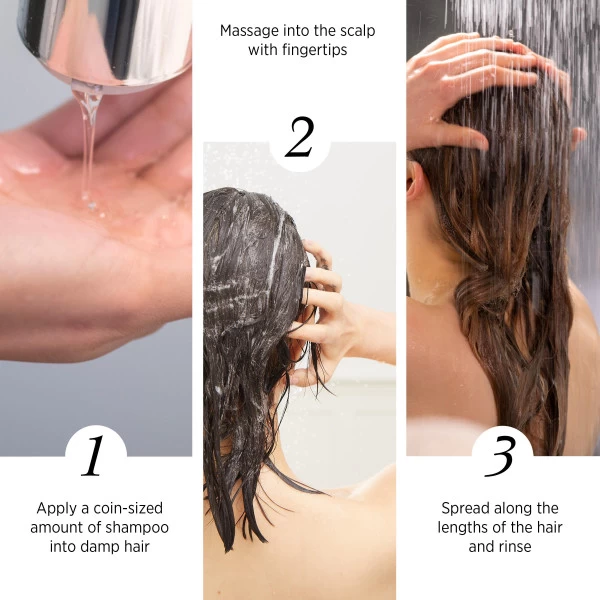 1

Apply a coin-sized amount of shampoo into damp hair

Massage into the scalp with fingertips

2

3

Spread along the lengths of the hair and rinse